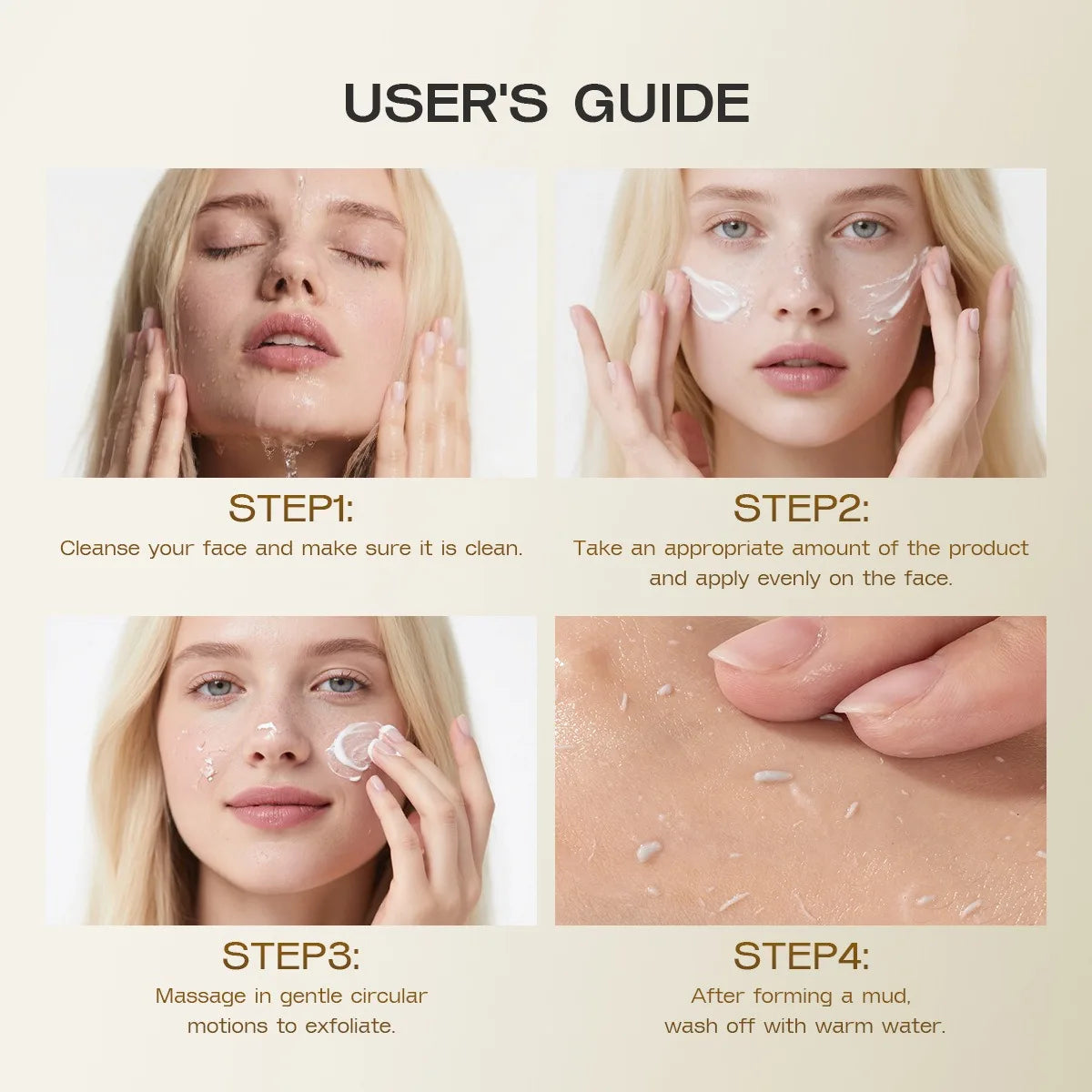 USER'S GUIDE

STEP1:
Cleanse your face and make sure it is clean.

STEP2:
Take an appropriate amount of the product and apply evenly on the face.

STEP3:
Massage in gentle circular motions to exfoliate.

STEP4:
After forming a mud, wash off with warm water.